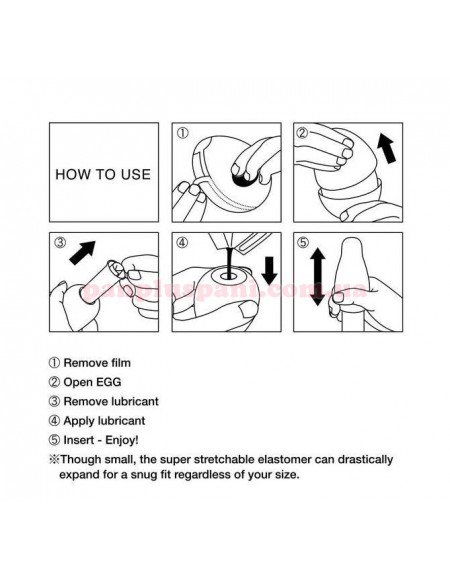 HOW TO USE

①

②

③

④

⑤

panpluspani.com.ua

① Remove film
② Open EGG
③ Remove lubricant
④ Apply lubricant
⑤ Insert - Enjoy!
※Though small, the super stretchable elastomer can drastically expand for a snug fit regardless of your size.