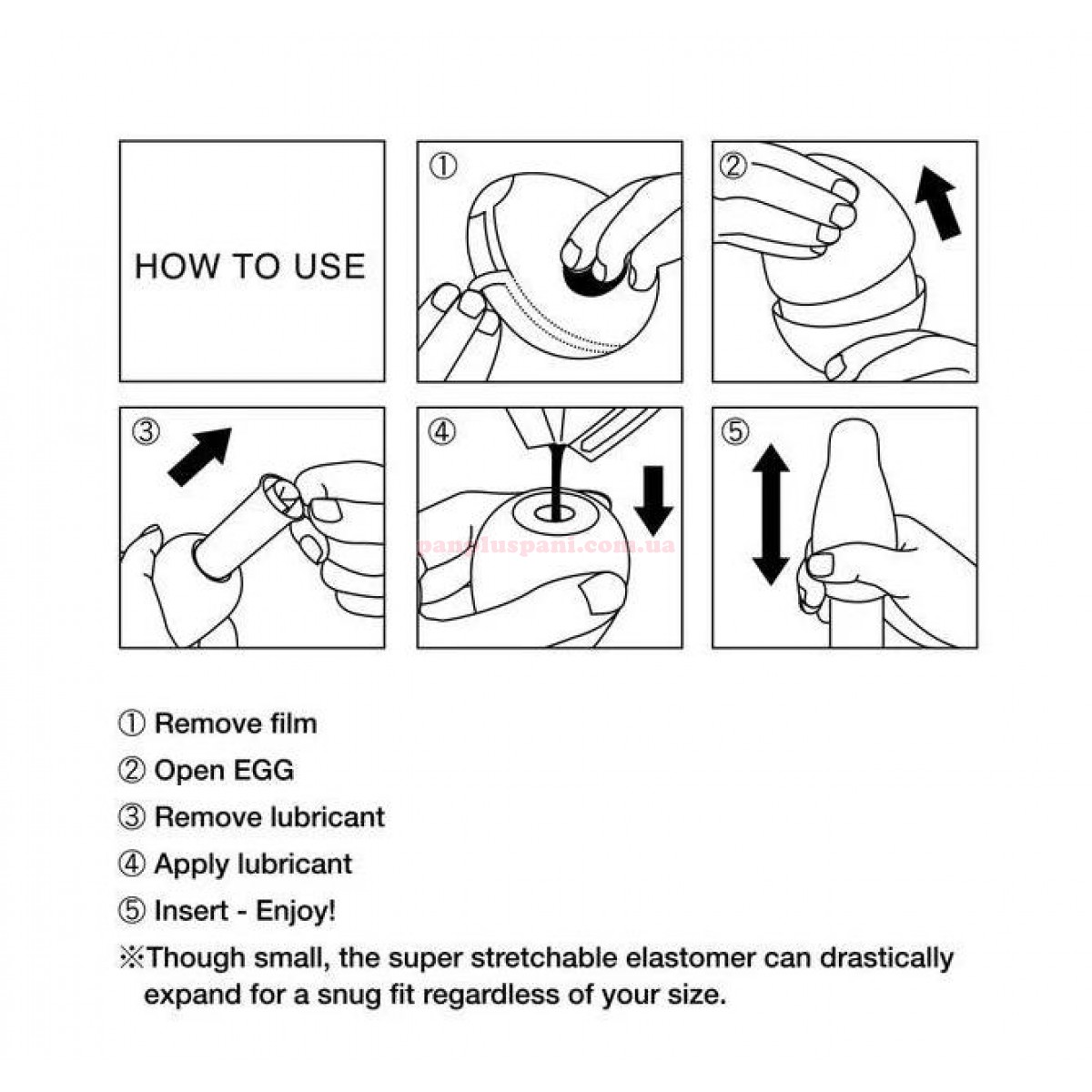 HOW TO USE

①

②

③

④

panpluspani.com.ua

⑤

① Remove film
② Open EGG
③ Remove lubricant
④ Apply lubricant
⑤ Insert - Enjoy!
※Though small, the super stretchable elastomer can drastically expand for a snug fit regardless of your size.